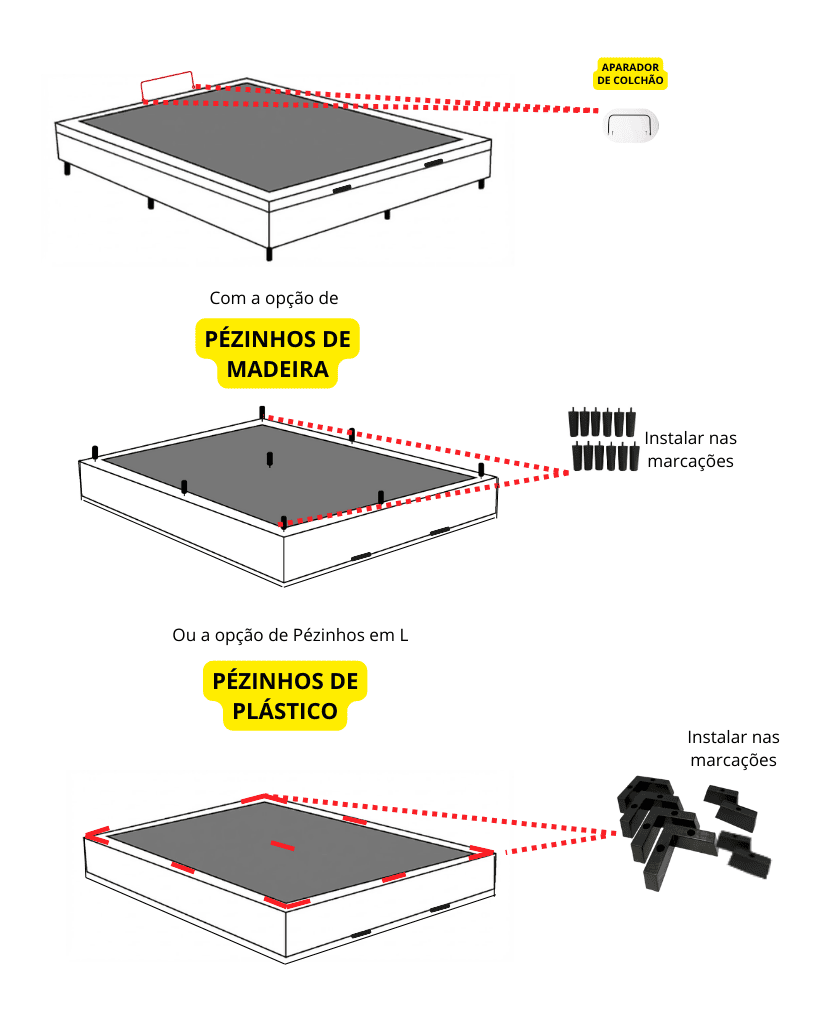 APARADOR DE COLCHÃO

Com a opção de

PÉZINHOS DE MADEIRA

Instalar nas marcações

Ou a opção de Pézinhos em L

PÉZINHOS DE PLÁSTICO

Instalar nas marcações